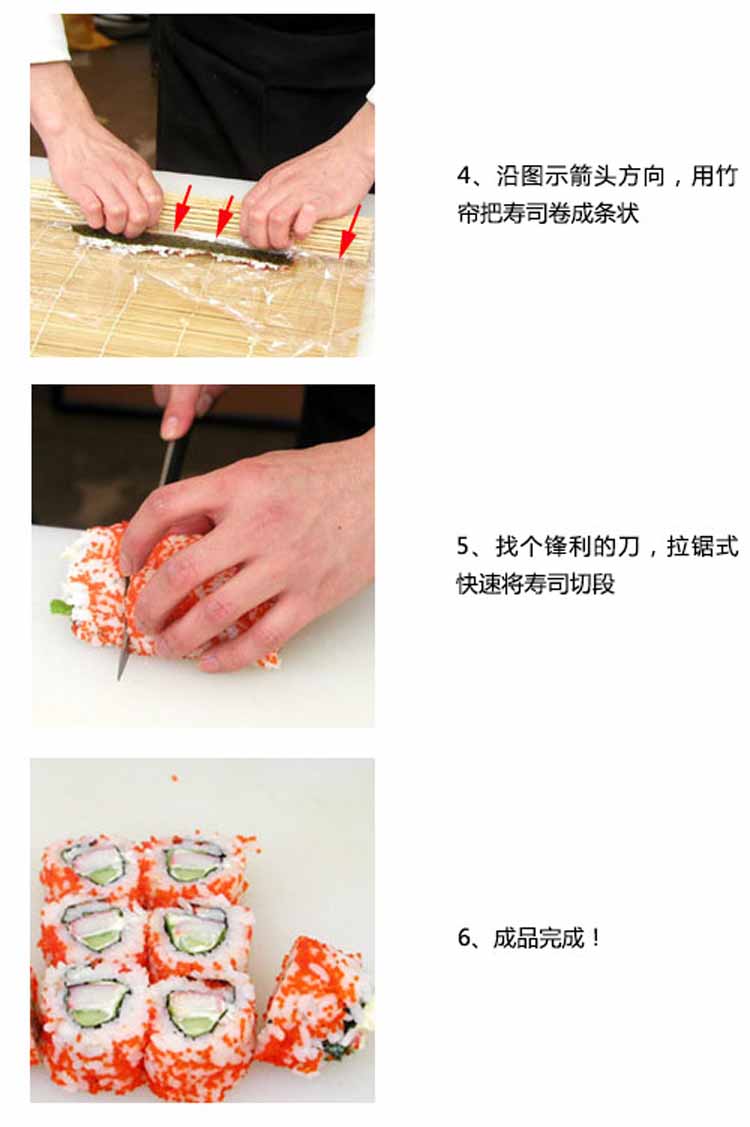 4、沿图示箭头方向，用竹帘把寿司卷成条状

5、找个锋利的刀，拉锯式快速将寿司切段

6、成品完成！